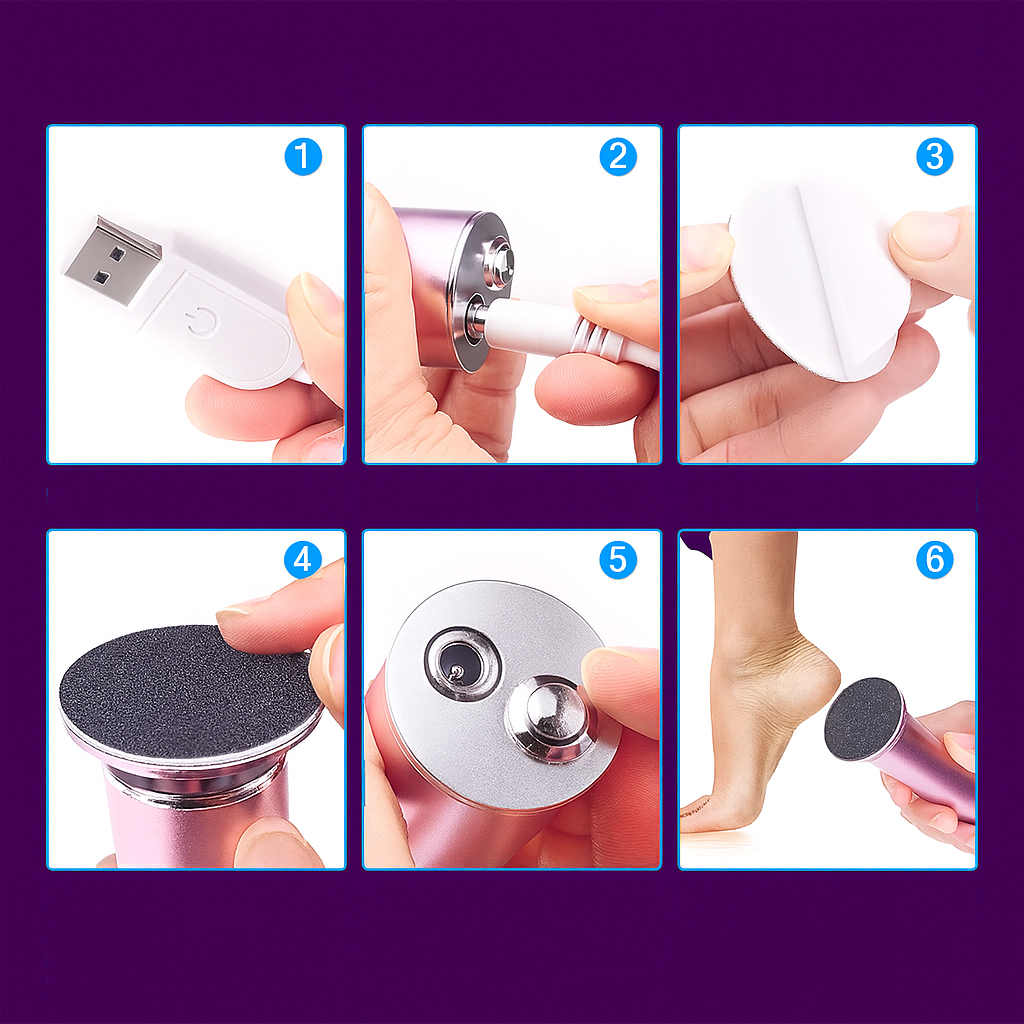 1
2
3
4
5
6