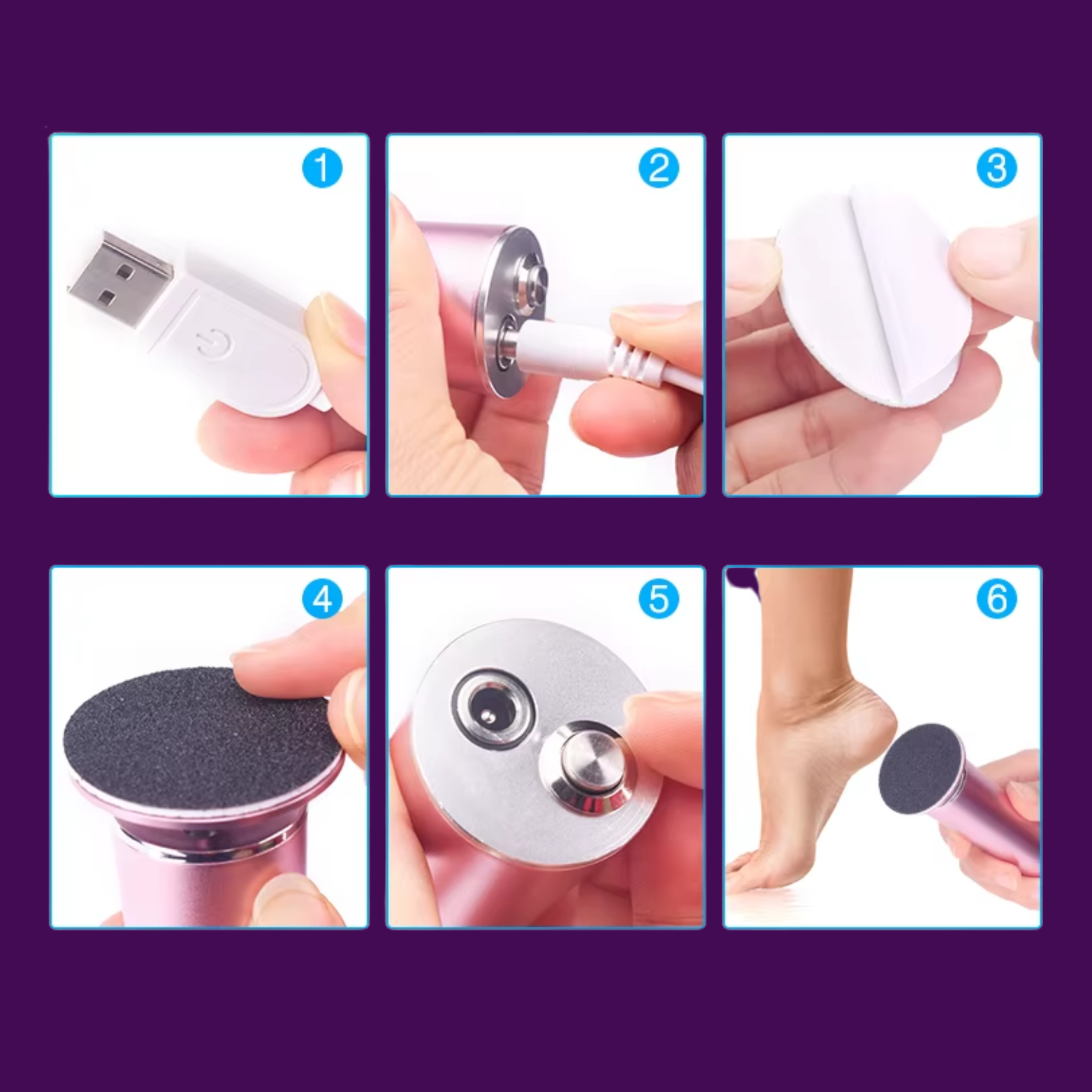 1

2

3

4

5

6